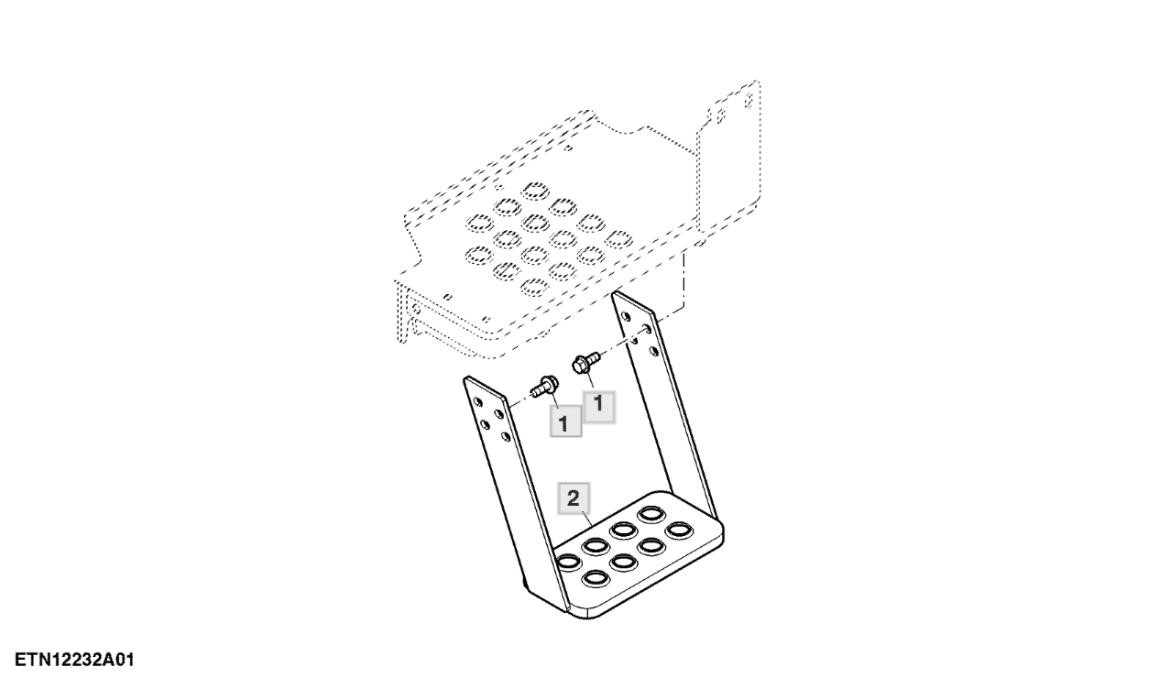 1
1
2
ETN12232A01